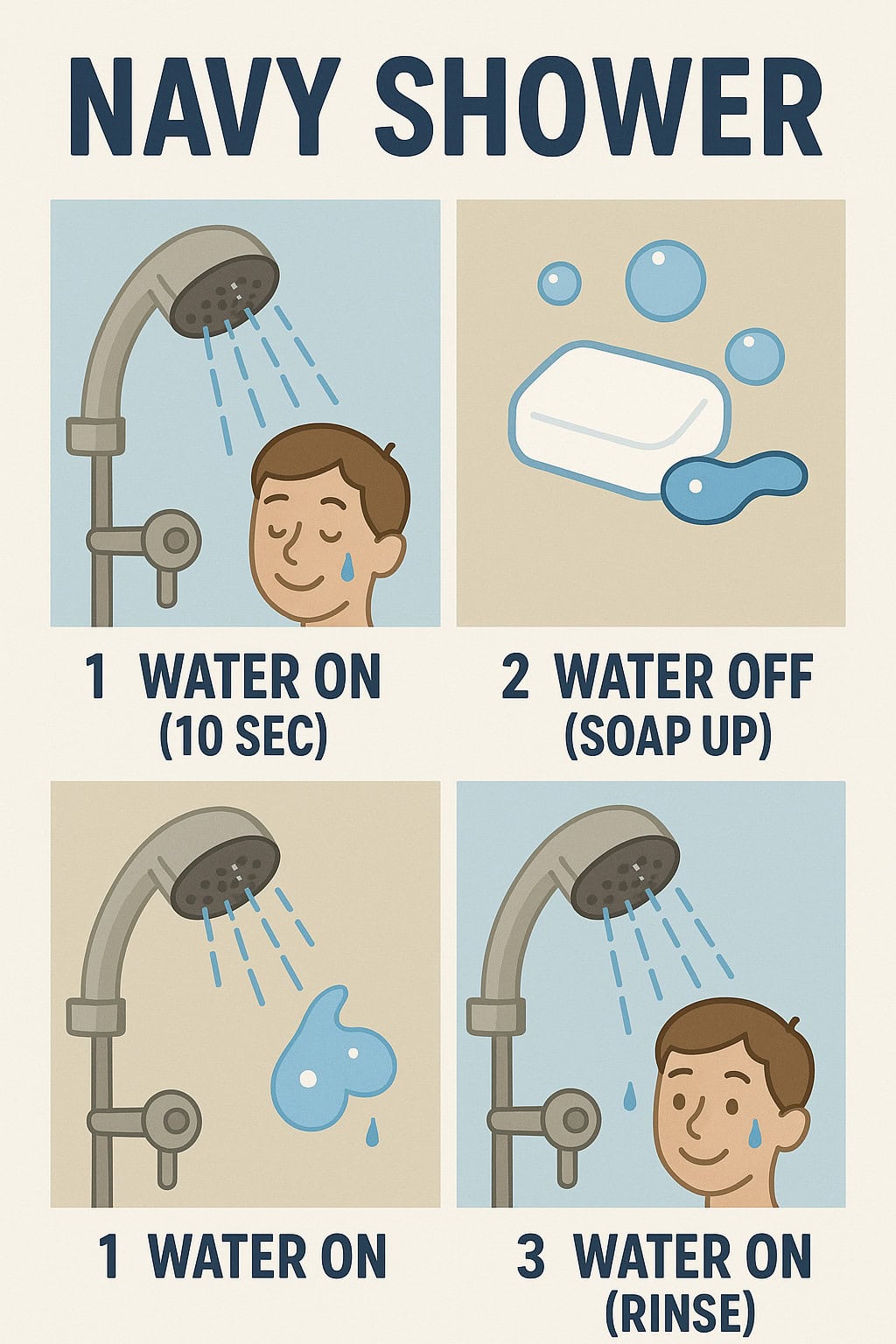 NAVY SHOWER

1 WATER ON (10 SEC)

2 WATER OFF (SOAP UP)

1 WATER ON

3 WATER ON (RINSE)