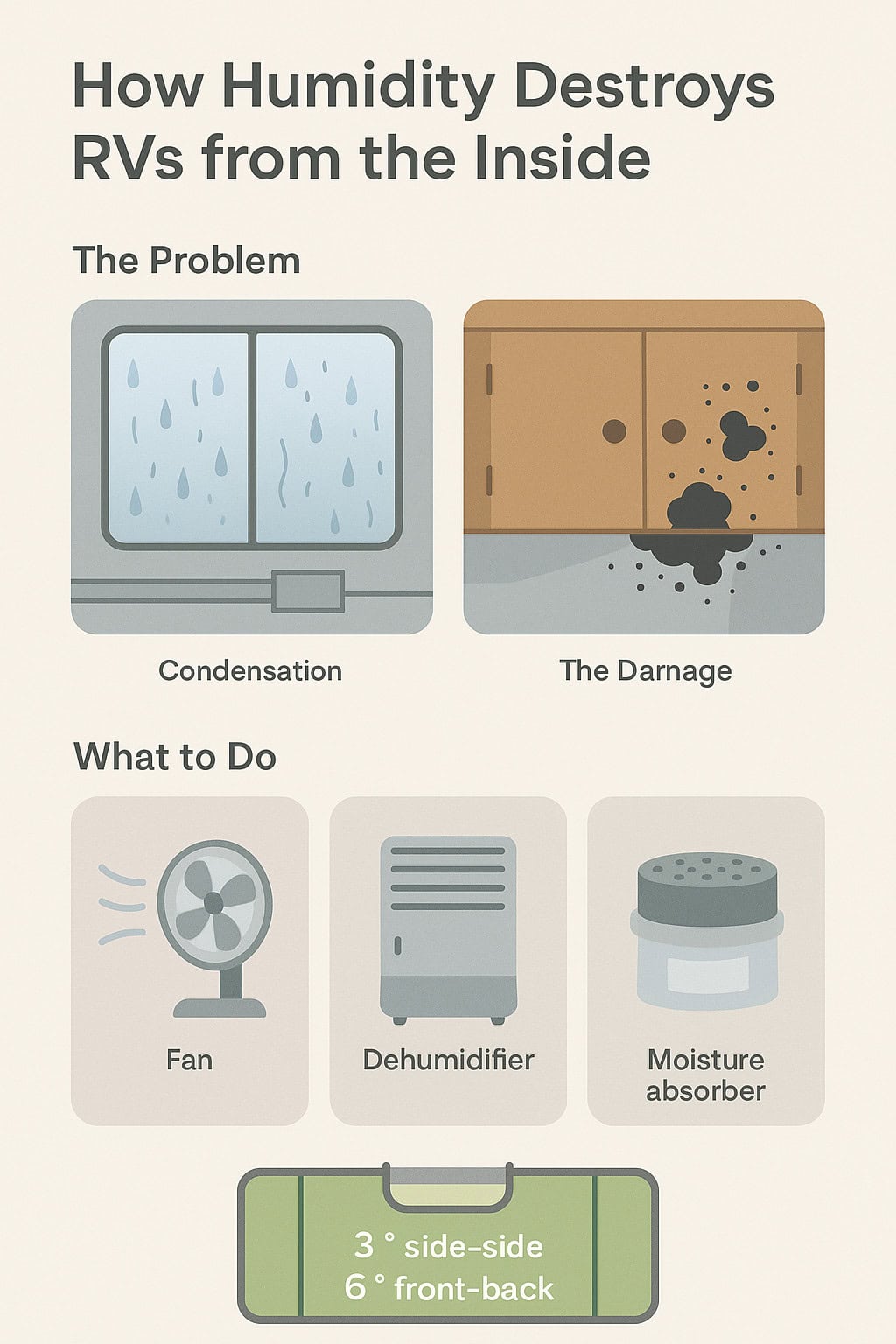 How Humidity Destroys RVs from the Inside

The Problem

Condensation

The Darnage

What to Do

Fan

Dehumidifier

Moisture absorber

3 ° side-side
6 ° front-back