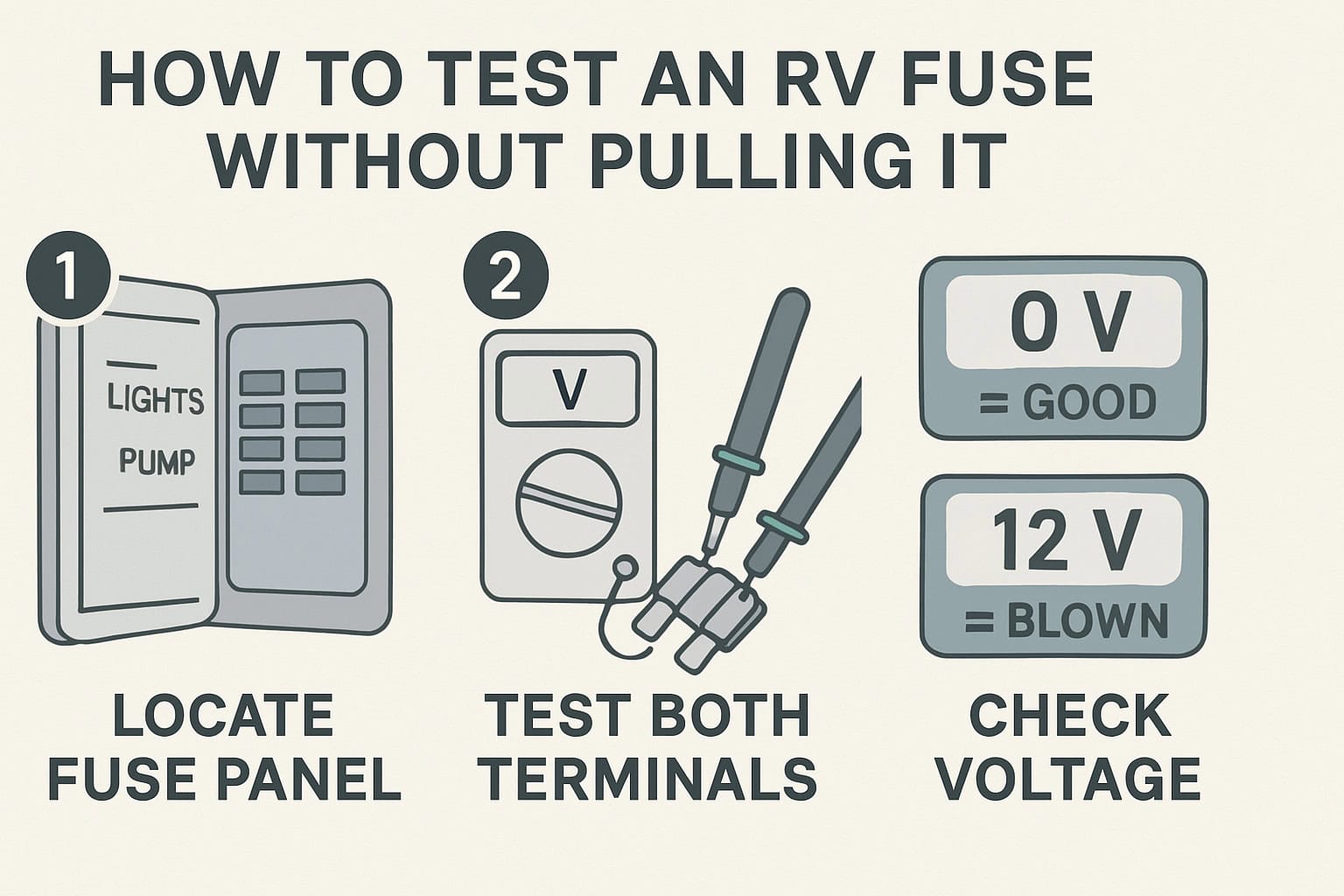 HOW TO TEST AN RV FUSE WITHOUT PULLING IT

1

LIGHTS

PUMP

LOCATE FUSE PANEL

2

V

TEST BOTH TERMINALS

0 V

= GOOD

12 V

= BLOWN

CHECK VOLTAGE